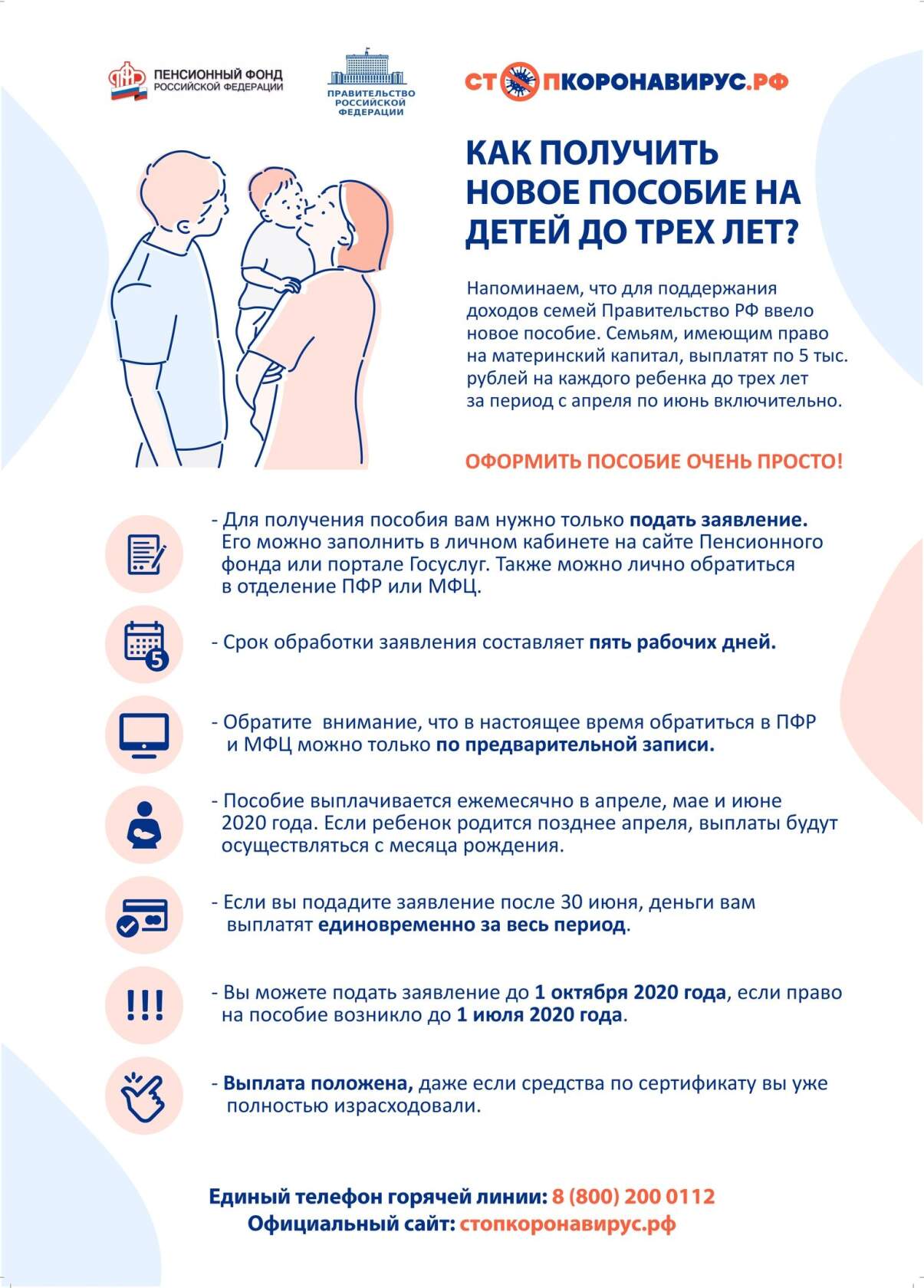 ПЕНСИОННЫЙ ФОНД РОССИЙСКОЙ ФЕДЕРАЦИИ

ПРАВИТЕЛЬСТВО РОССИЙСКОЙ ФЕДЕРАЦИИ

СТОПКОРОНАВИРУС.РФ

КАК ПОЛУЧИТЬ НОВОЕ ПОСОБИЕ НА ДЕТЕЙ ДО ТРЕХ ЛЕТ?

Напоминаем, что для поддержания доходов семей Правительство РФ ввело новое пособие. Семьям, имеющим право на материнский капитал, выплатят по 5 тыс. рублей на каждого ребенка до трех лет за период с апреля по июнь включительно.

ОФОРМИТЬ ПОСОБИЕ ОЧЕНЬ ПРОСТО!

- Для получения пособия вам нужно только подать заявление. Его можно заполнить в личном кабинете на сайте Пенсионного фонда или портале Госуслуг. Также можно лично обратиться в отделение ПФР или МФЦ.

5

- Срок обработки заявления составляет пять рабочих дней.

- Обратите внимание, что в настоящее время обратиться в ПФР и МФЦ можно только по предварительной записи.

- Пособие выплачивается ежемесячно в апреле, мае и июне 2020 года. Если ребенок родится позднее апреля, выплаты будут осуществляться с месяца рождения.

- Если вы подадите заявление после 30 июня, деньги вам выплатят единовременно за весь период.

!!!

- Вы можете подать заявление до 1 октября 2020 года, если право на пособие возникло до 1 июля 2020 года.

- Выплата положена, даже если средства по сертификату вы уже полностью израсходовали.

Единый телефон горячей линии: 8 (800) 200 0112
Официальный сайт: стопкоронавирус.рф